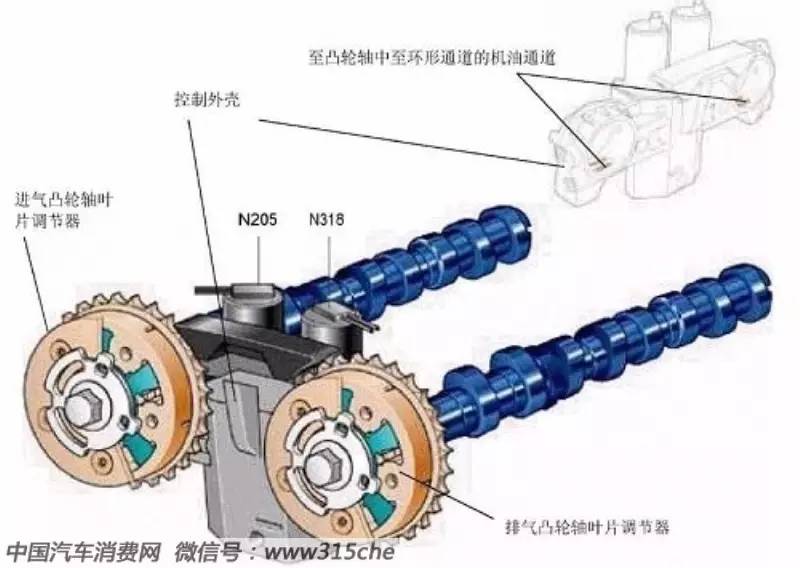 至凸轮轴中至环形通道的机油通道

控制外壳

进气凸轮轴叶片调节器

N205

N318

排气凸轮轴叶片调节器

中国汽车消费网 微信号：www315che