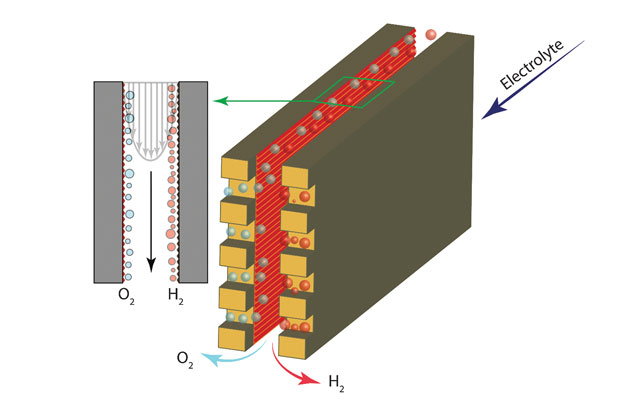 Electrolyte

$O_2$ $H_2$

$O_2$

$H_2$