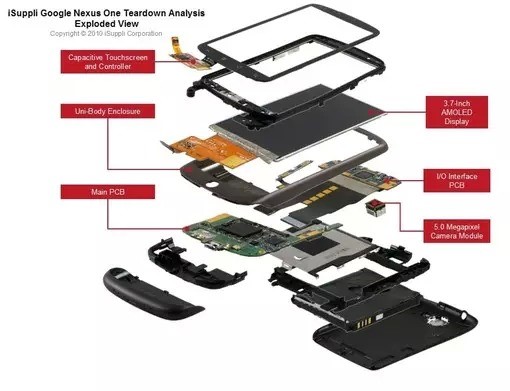 iSuppli Google Nexus One Teardown Analysis
Exploded View
Copyright © 2010 iSuppli Corporation

Capacitive Touchscreen and Controller

Uni-Body Enclosure

Main PCB

3.7-Inch AMOLED Display

I/O Interface PCB

5.0 Megapixel Camera Module