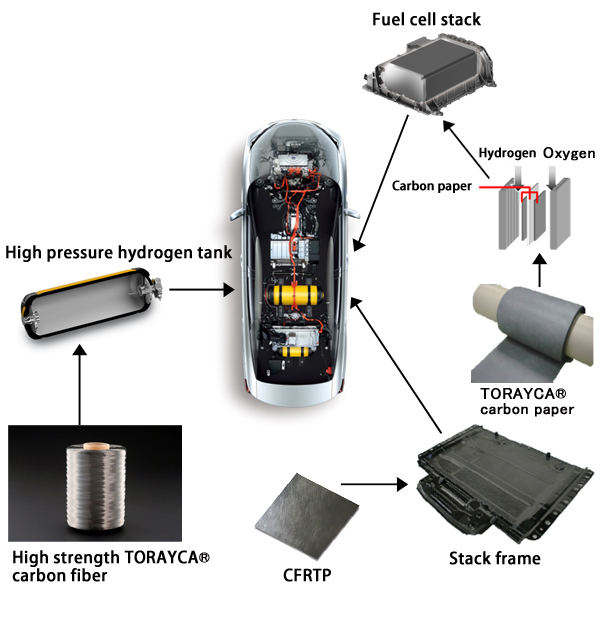 Fuel cell stack

Hydrogen Oxygen

Carbon paper

High pressure hydrogen tank

TORAYCA® carbon paper

High strength TORAYCA® carbon fiber

CFRTP

Stack frame